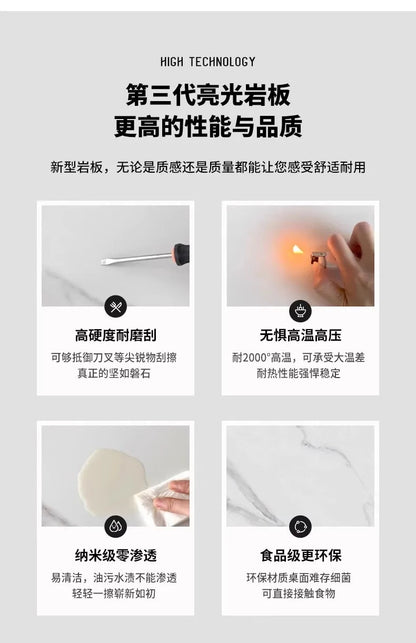 HIGH TECHNOLOGY

第三代亮光岩板
更高的性能与品质

新型岩板，无论是质感还是质量都能让您感受舒适耐用

高硬度耐磨刮

可够抵御刀叉等尖锐物刮擦
真正的坚如磐石

无惧高温高压

耐2000°高温，可承受大温差
耐热性能强悍稳定

纳米级零渗透

易清洁，油污水渍不能渗透
轻轻一擦崭新如初

食品级更环保

环保材质桌面难存细菌
可直接接触食物