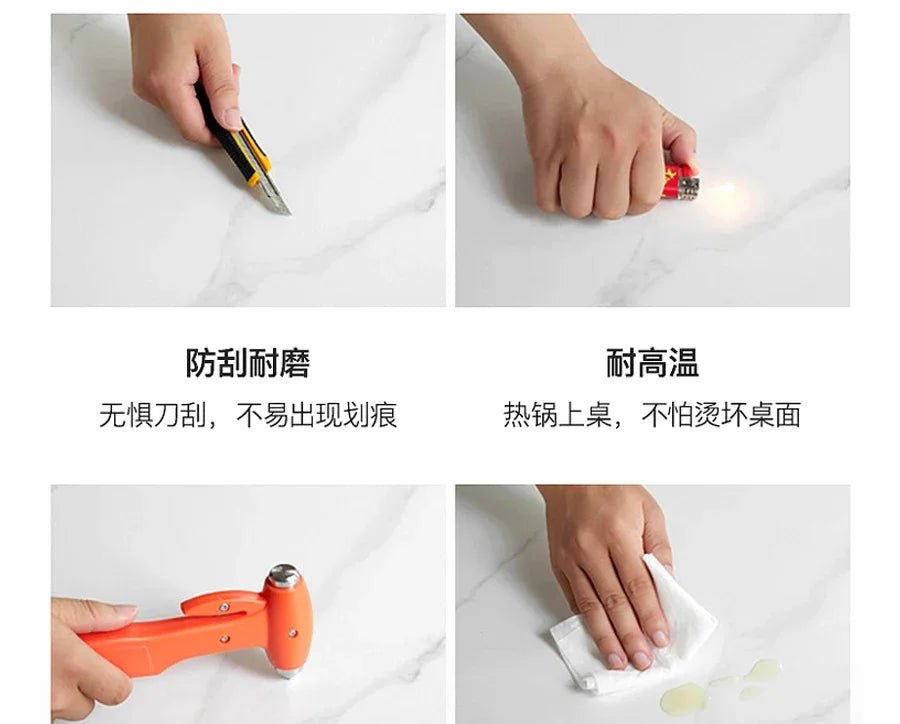 防刮耐磨
无惧刀刮，不易出现划痕

耐高温
热锅上桌，不怕烫坏桌面