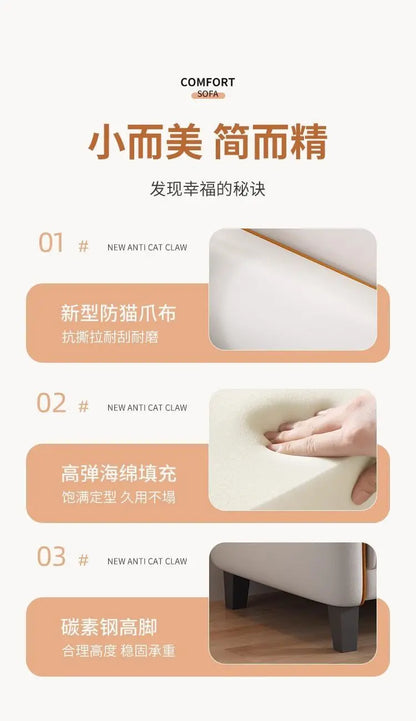 COMFORT
SOFA

小而美 简而精

发现幸福的秘诀

01 # NEW ANTI CAT CLAW

新型防猫爪布
抗撕拉耐刮耐磨

02 # NEW ANTI CAT CLAW

高弹海绵填充
饱满定型 久用不塌

03 # NEW ANTI CAT CLAW

碳素钢高脚
合理高度 稳固承重