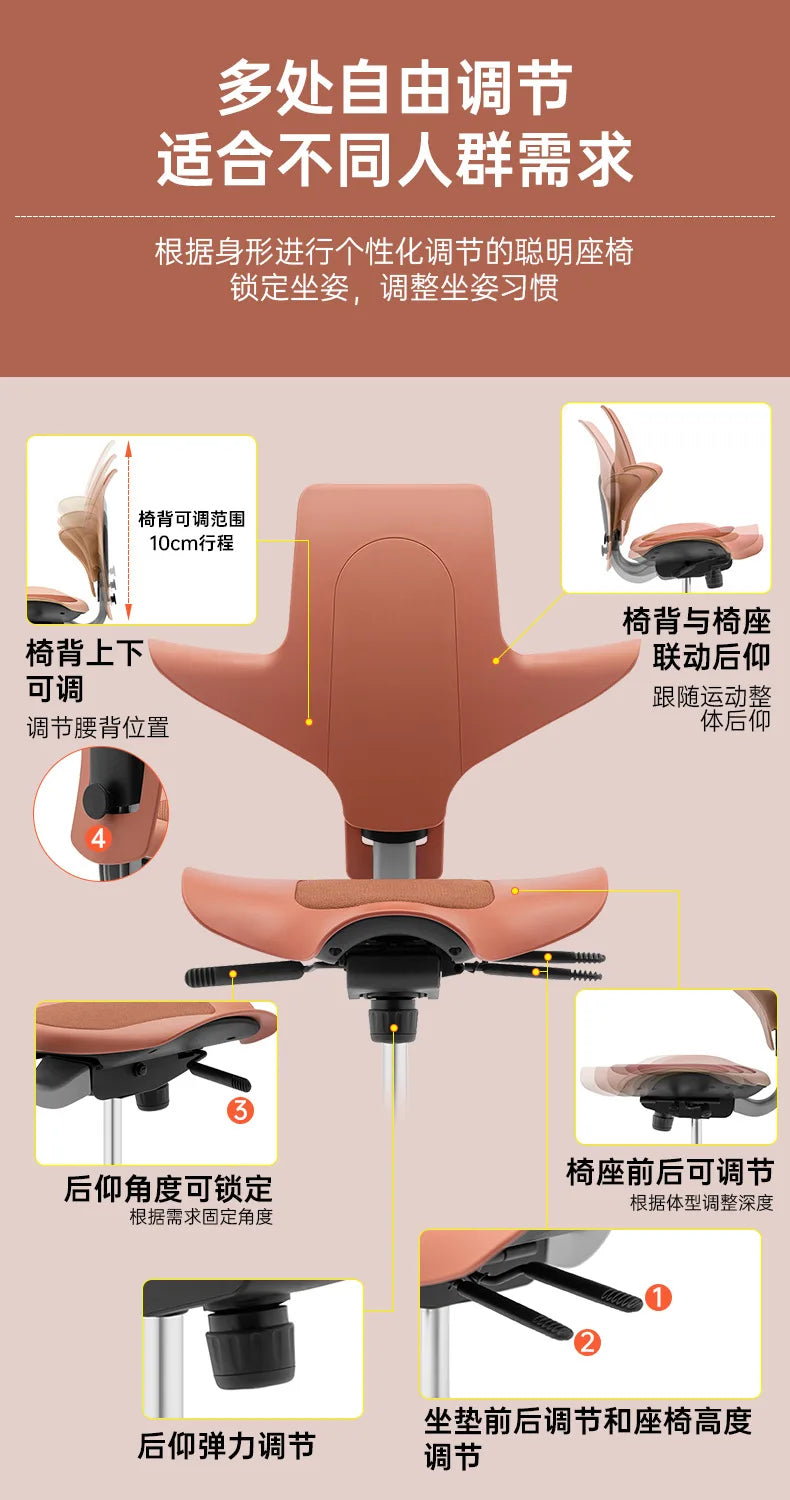 多处自由调节
适合不同人群需求

根据身形进行个性化调节的聪明座椅
锁定坐姿，调整坐姿习惯

椅背可调范围
10cm行程

椅背上下可调
调节腰背位置

4

椅背与椅座联动后仰
跟随运动整体后仰

3

后仰角度可锁定
根据需求固定角度

椅座前后可调节
根据体型调整深度

后仰弹力调节

1
2

坐垫前后调节和座椅高度调节