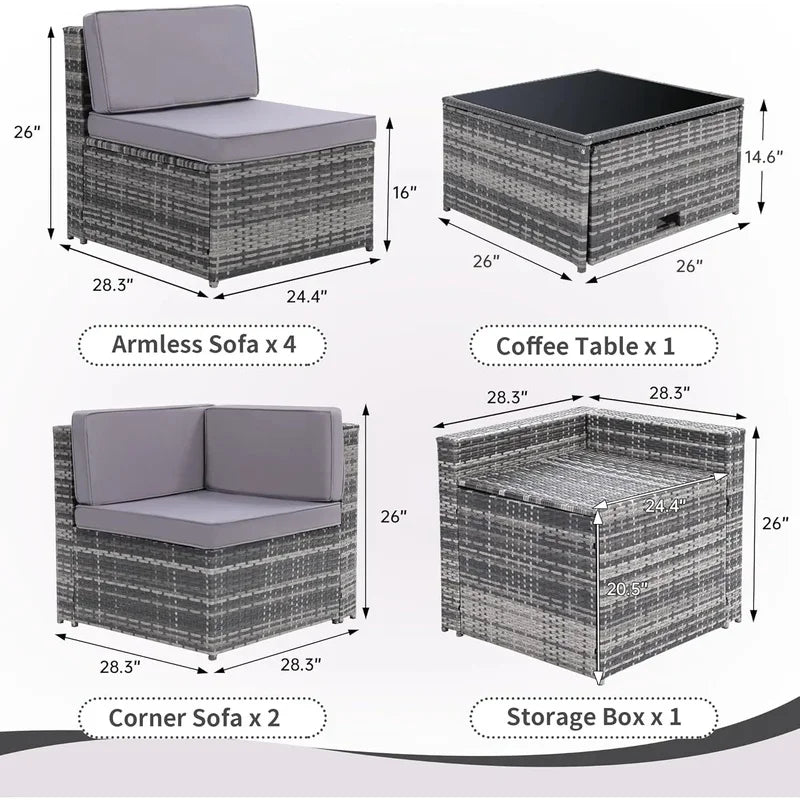 26"

16"

28.3"

24.4"

Armless Sofa x 4

14.6"

26"

26"

Coffee Table x 1

26"

28.3"

28.3"

Corner Sofa x 2

28.3"

28.3"

24.4"

20.5"

26"

Storage Box x 1