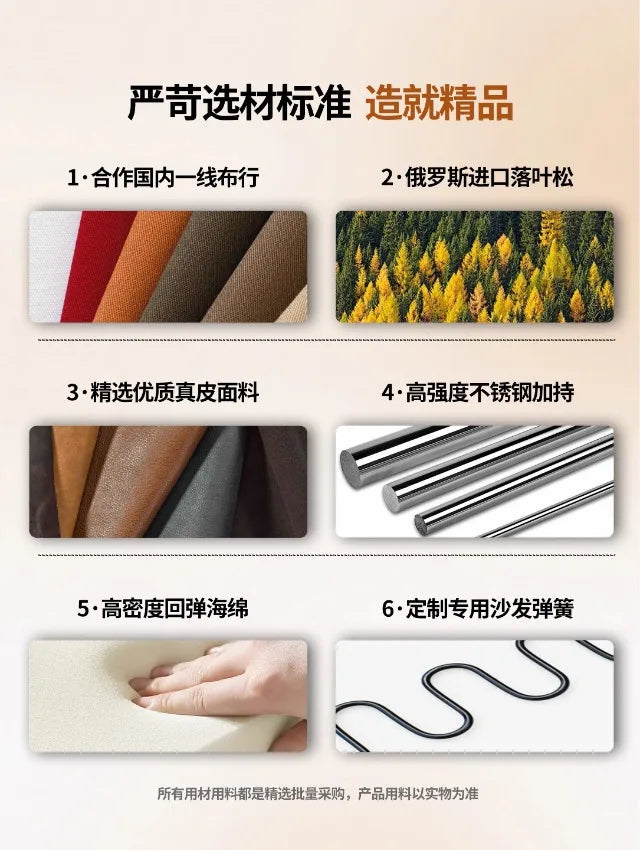 严苛选材标准 造就精品

1·合作国内一线布行

2·俄罗斯进口落叶松

3·精选优质真皮面料

4·高强度不锈钢加持

5·高密度回弹海绵

6·定制专用沙发弹簧

所有用材用料都是精选批量采购，产品用料以实物为准