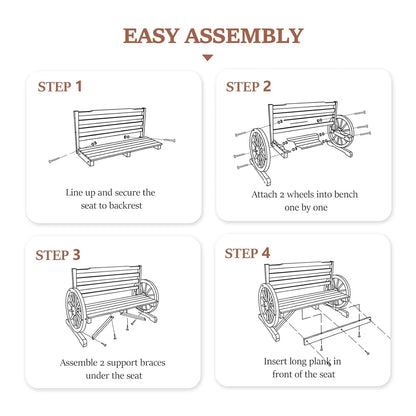 EASY ASSEMBLY

STEP 1

Line up and secure the seat to backrest

STEP 2

Attach 2 wheels into bench one by one

STEP 3

Assemble 2 support braces under the seat

STEP 4

Insert long plank in front of the seat