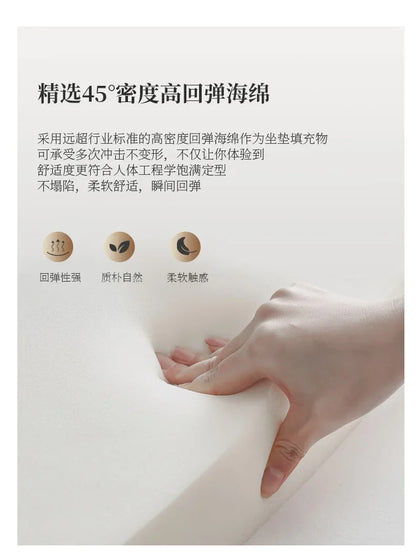 精选45°密度高回弹海绵

采用远超行业标准的高密度回弹海绵作为坐垫填充物
可承受多次冲击不变形，不仅让你体验到
舒适度更符合人体工程学饱满定型
不塌陷，柔软舒适，瞬间回弹

回弹性强

质朴自然

柔软触感