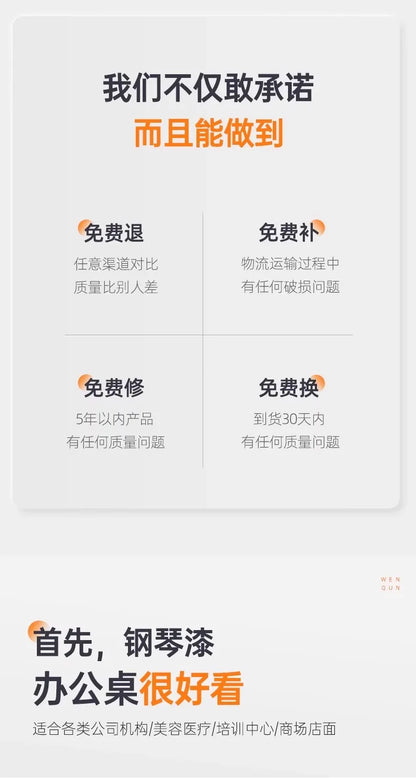 我们不仅敢承诺
而且能做到

免费退
任意渠道对比
质量比别人差

免费补
物流运输过程中
有任何破损问题

免费修
5年以内产品
有任何质量问题

免费换
到货30天内
有任何质量问题

WEN
QUN

首先，钢琴漆
办公桌很好看
适合各类公司机构/美容医疗/培训中心/商场店面