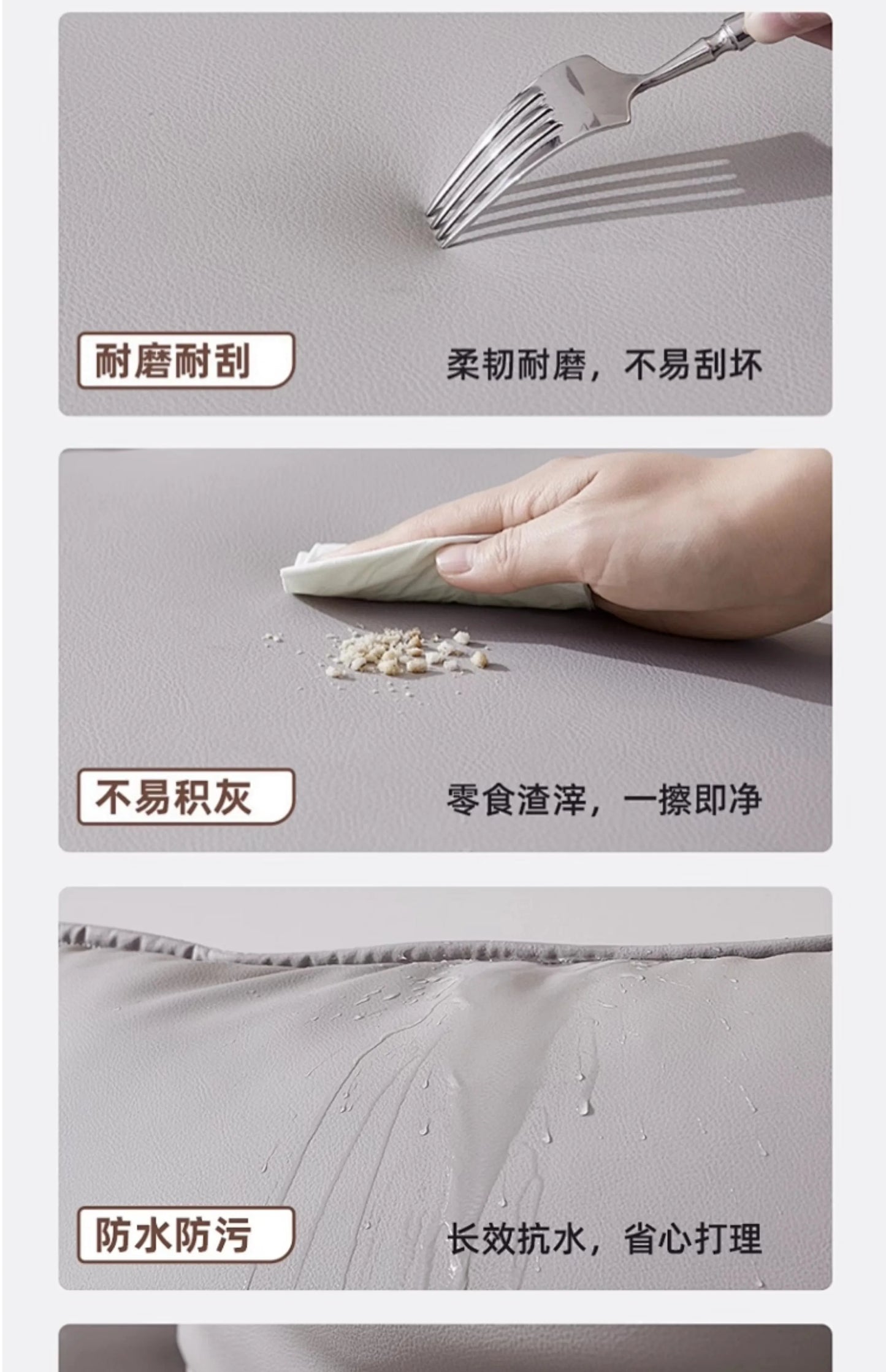 耐磨耐刮

柔韧耐磨，不易刮坏

不易积灰

零食渣滓，一擦即净

防水防污

长效抗水，省心打理