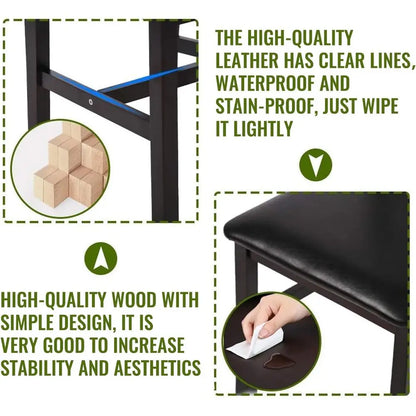 THE HIGH-QUALITY LEATHER HAS CLEAR LINES, WATERPROOF AND STAIN-PROOF, JUST WIPE IT LIGHTLY

HIGH-QUALITY WOOD WITH SIMPLE DESIGN, IT IS VERY GOOD TO INCREASE STABILITY AND AESTHETICS