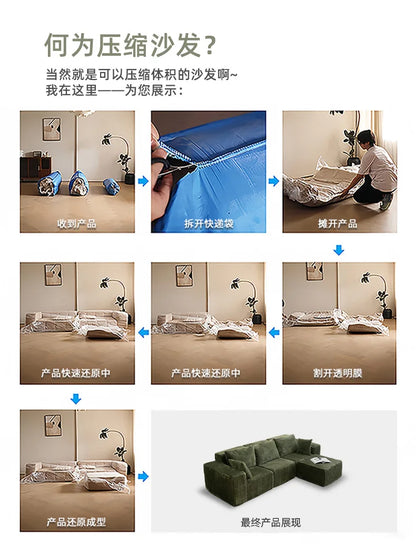 何为压缩沙发？

当然就是可以压缩体积的沙发啊~
我在这里——为您展示：

收到产品

拆开快递袋

摊开产品

割开透明膜

产品快速还原中

产品快速还原中

产品还原成型

最终产品展现