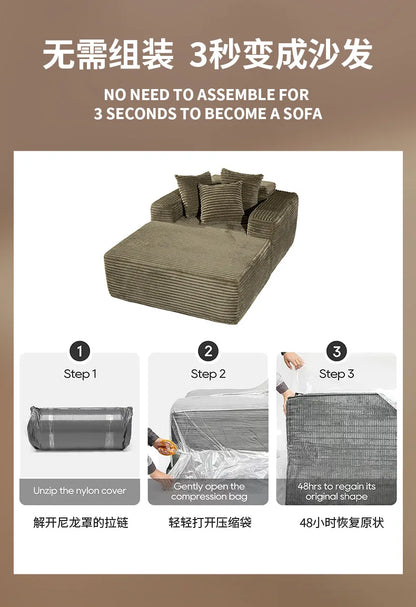 无需组装 3秒变成沙发

NO NEED TO ASSEMBLE FOR
3 SECONDS TO BECOME A SOFA

1
Step 1
Unzip the nylon cover
解开尼龙罩的拉链

2
Step 2
Gently open the compression bag
轻轻打开压缩袋

3
Step 3
48hrs to regain its original shape
48小时恢复原状