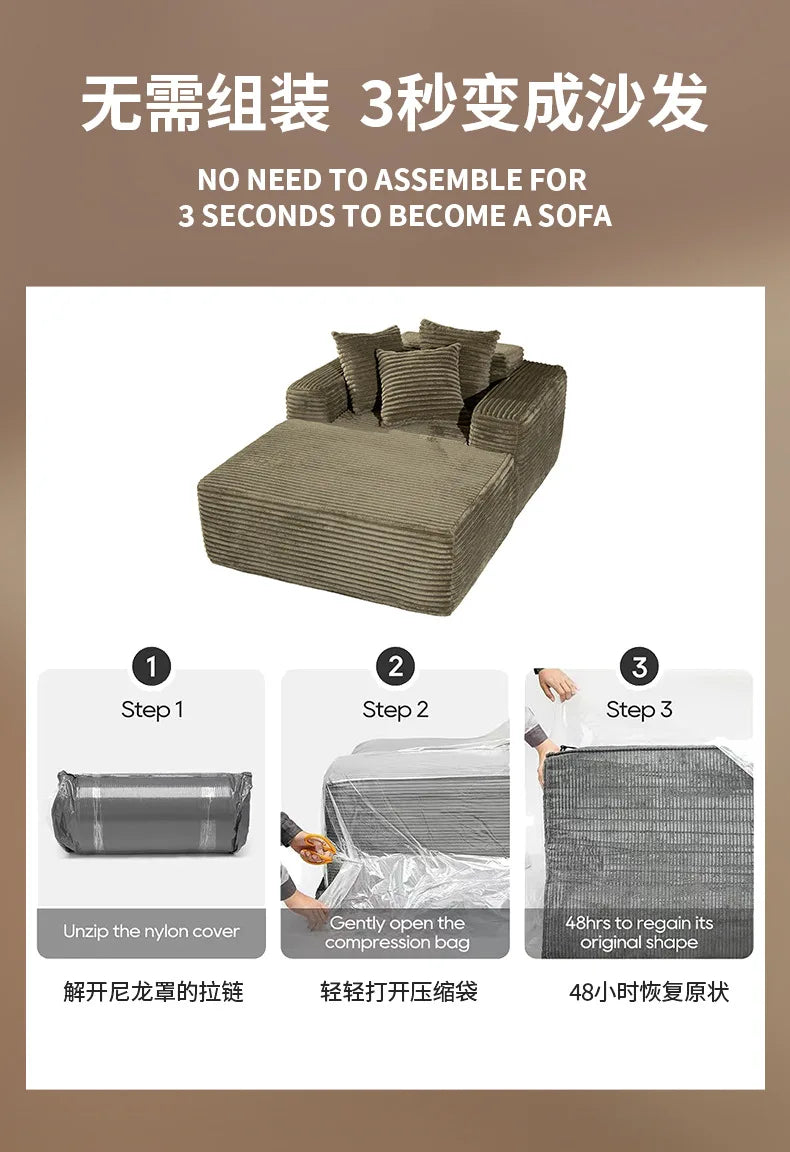 无需组装 3秒变成沙发

NO NEED TO ASSEMBLE FOR 3 SECONDS TO BECOME A SOFA

1
Step 1
Unzip the nylon cover
解开尼龙罩的拉链

2
Step 2
Gently open the compression bag
轻轻打开压缩袋

3
Step 3
48hrs to regain its original shape
48小时恢复原状