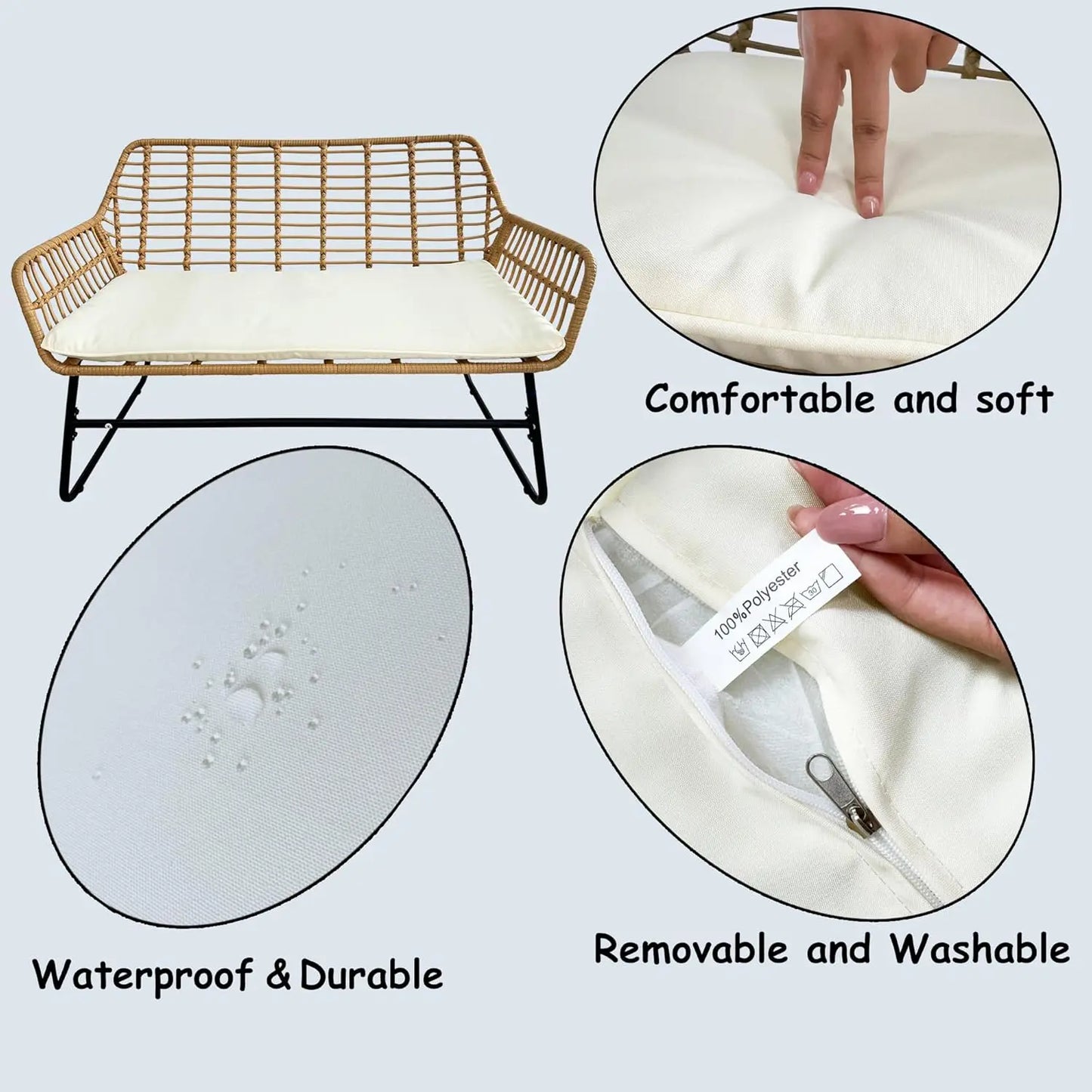 Comfortable and soft

100%Polyester

30°

Waterproof & Durable

Removable and Washable