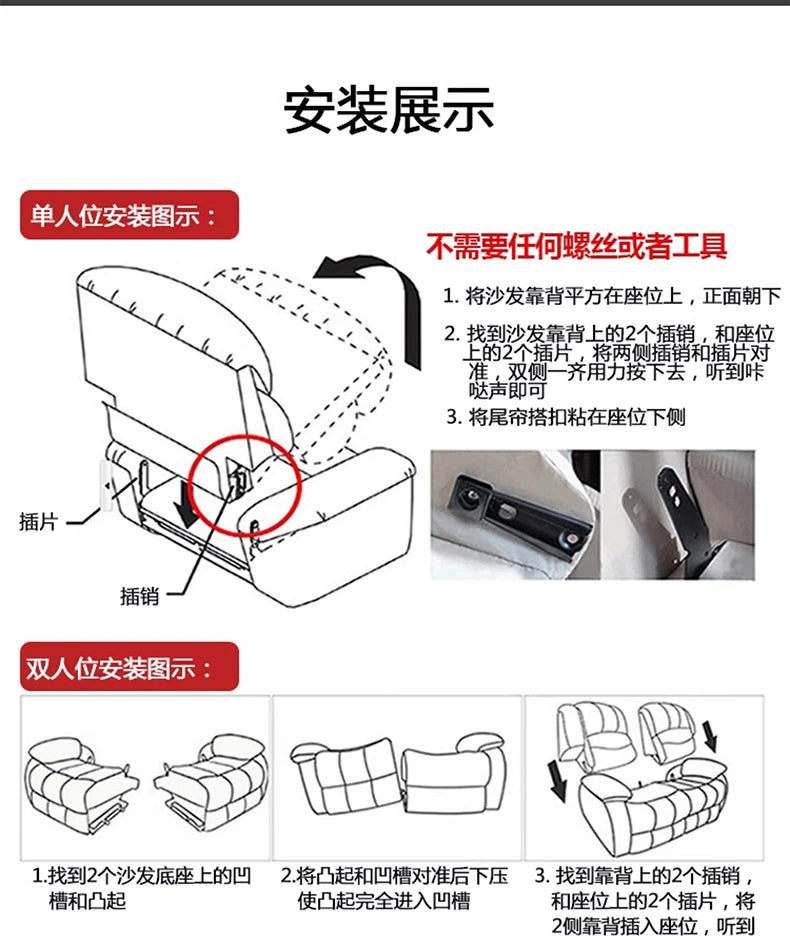 安装展示

单人位安装图示：

不需要任何螺丝或者工具

1. 将沙发靠背平方在座位上，正面朝下

2. 找到沙发靠背上的2个插销，和座位上的2个插片，将两侧插销和插片对准，双侧一齐用力按下去，听到咔哒声即可

3. 将尾帘搭扣粘在座位下侧

插片

插销

双人位安装图示：

1.找到2个沙发底座上的凹槽和凸起

2.将凸起和凹槽对准后下压使凸起完全进入凹槽

3. 找到靠背上的2个插销，和座位上的2个插片，将2侧靠背插入座位，听到