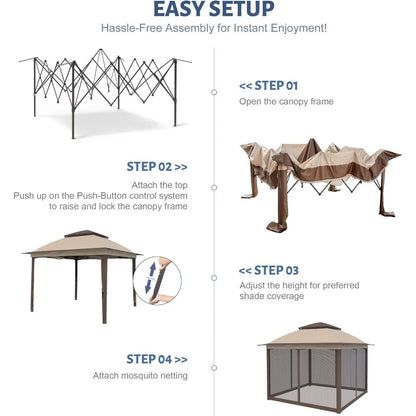 EASY SETUP
Hassle-Free Assembly for Instant Enjoyment!

<< STEP 01
Open the canopy frame

STEP 02 >>
Attach the top
Push up on the Push-Button control system to raise and lock the canopy frame

<< STEP 03
Adjust the height for preferred shade coverage

STEP 04 >>
Attach mosquito netting