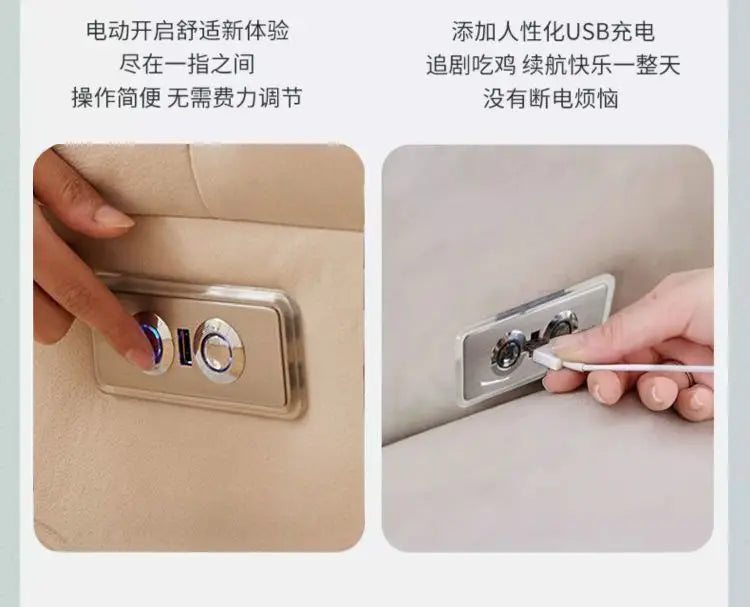 电动开启舒适新体验
尽在一指之间
操作简便 无需费力调节

添加人性化USB充电
追剧吃鸡 续航快乐一整天
没有断电烦恼