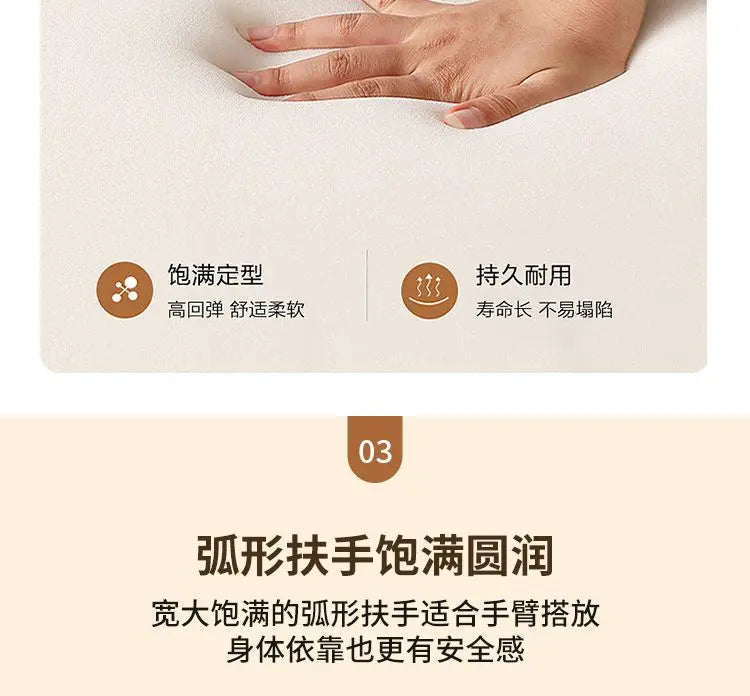 饱满定型
高回弹 舒适柔软

持久耐用
寿命长 不易塌陷

03

弧形扶手饱满圆润

宽大饱满的弧形扶手适合手臂搭放
身体依靠也更有安全感