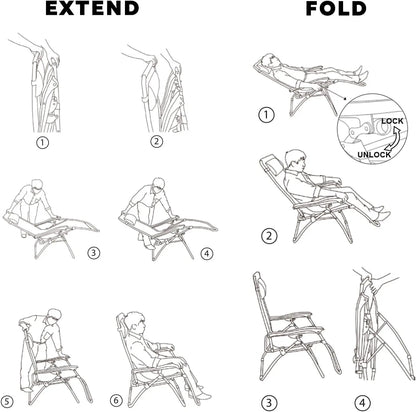 EXTEND

1

2

3

4

5

6

FOLD

1

LOCK

UNLOCK

2

3

4