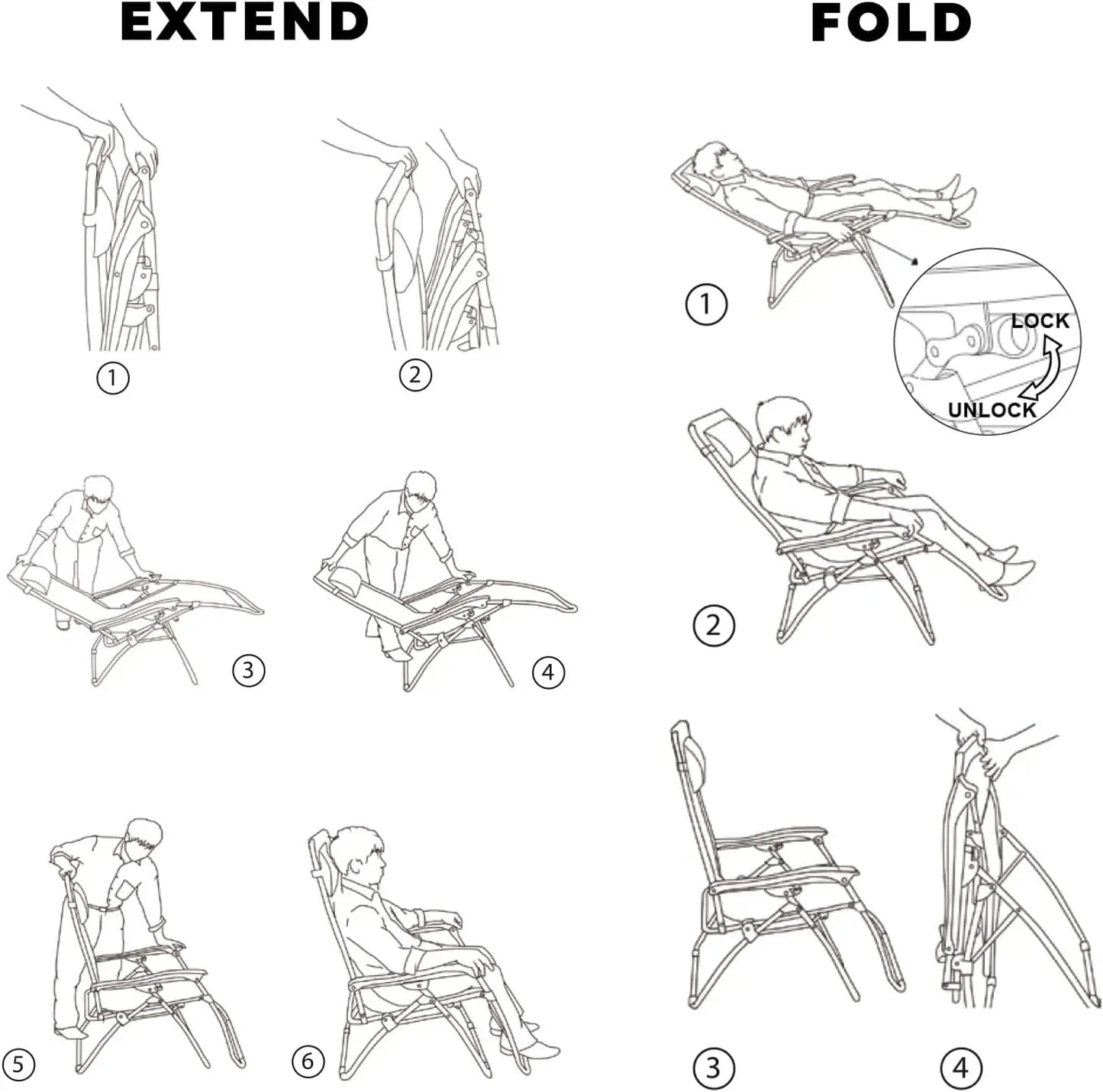 EXTEND

①

②

③

④

⑤

⑥

FOLD

①

LOCK

UNLOCK

②

③

④