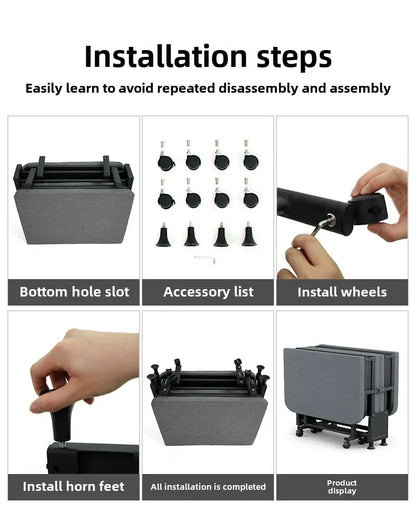 Installation steps

Easily learn to avoid repeated disassembly and assembly

Bottom hole slot

Accessory list

Install wheels

Install horn feet

All installation is completed

Product display