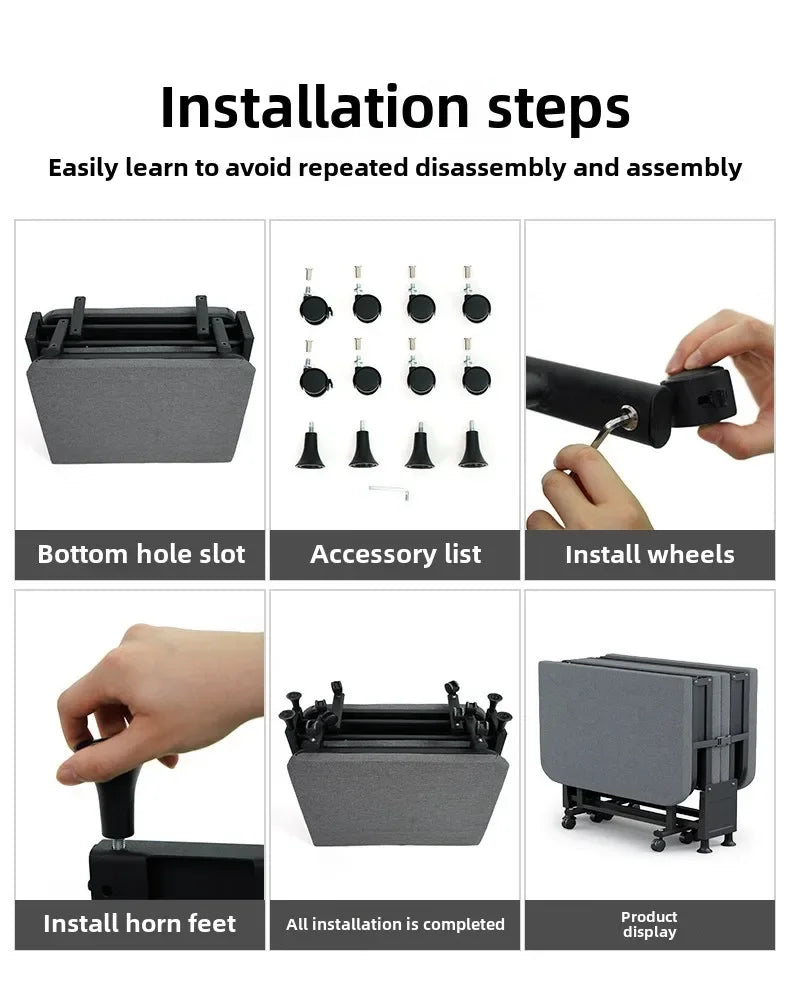 Installation steps

Easily learn to avoid repeated disassembly and assembly

Bottom hole slot

Accessory list

Install wheels

Install horn feet

All installation is completed

Product display