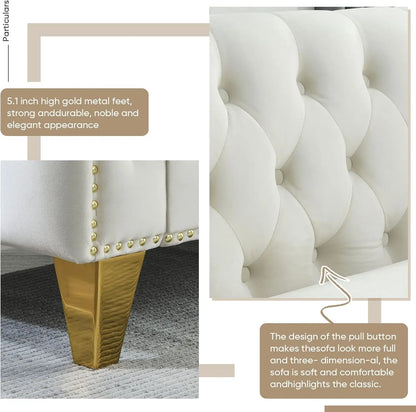 Particulars

5.1 inch high gold metal feet, strong anddurable, noble and elegant appearance

The design of the pull button makes thesofa look more full and three- dimension-al, the sofa is soft and comfortable andhighlights the classic.