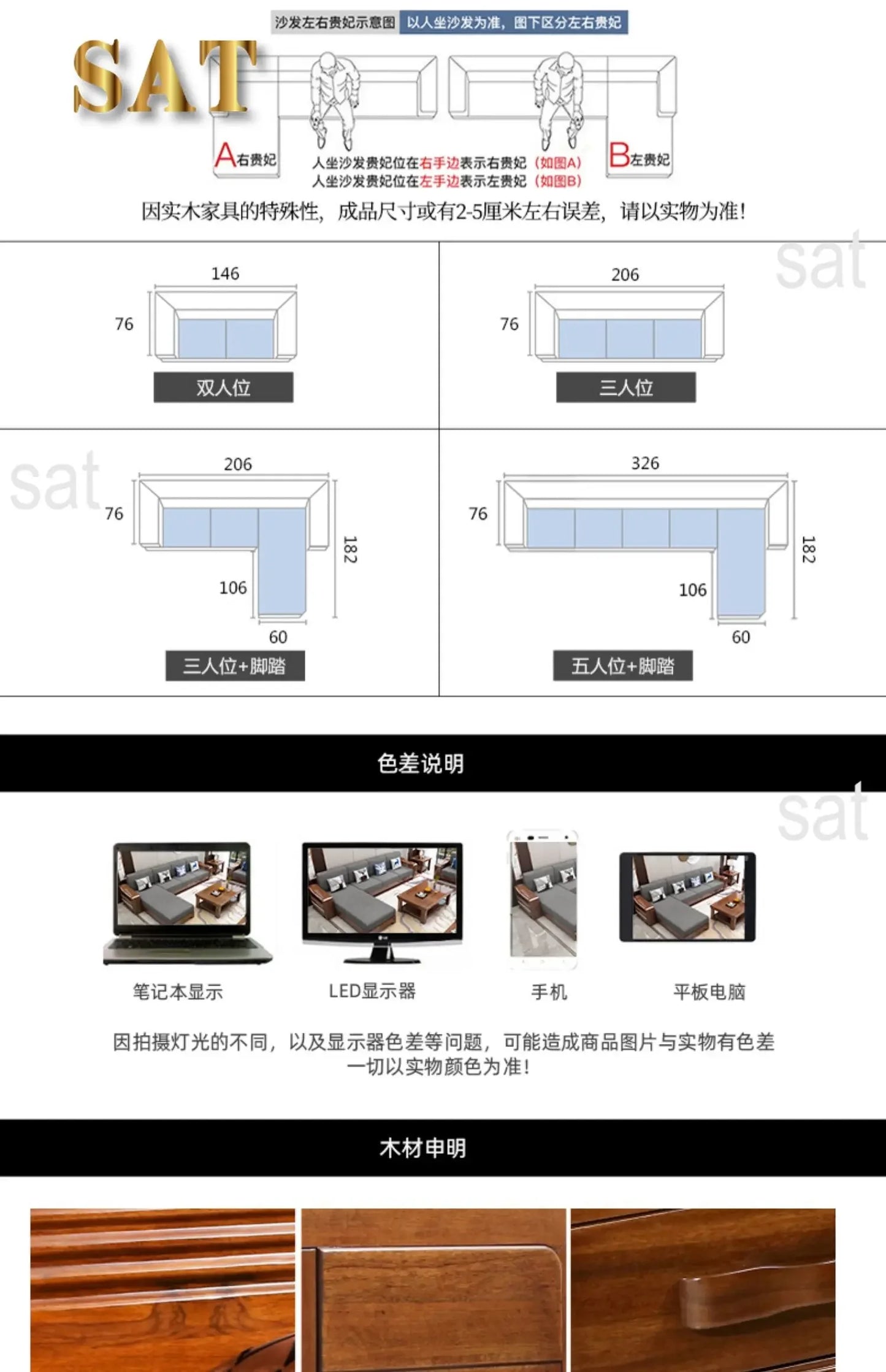 沙发左右贵妃示意图 以人坐沙发为准，图下区分左右贵妃

SAT

A右贵妃

人坐沙发贵妃位在右手边表示右贵妃（如图A）
人坐沙发贵妃位在左手边表示左贵妃（如图B）

B左贵妃

因实木家具的特殊性，成品尺寸或有2-5厘米左右误差，请以实物为准！

sat

146
76
双人位

206
76
三人位

sat

206
76
182
106
60
三人位+脚踏

326
76
182
106
60
五人位+脚踏

色差说明

sat

笔记本显示
LED显示器
手机
平板电脑

因拍摄灯光的不同，以及显示器色差等问题，可能造成商品图片与实物有色差
一切以实物颜色为准！

木材申明