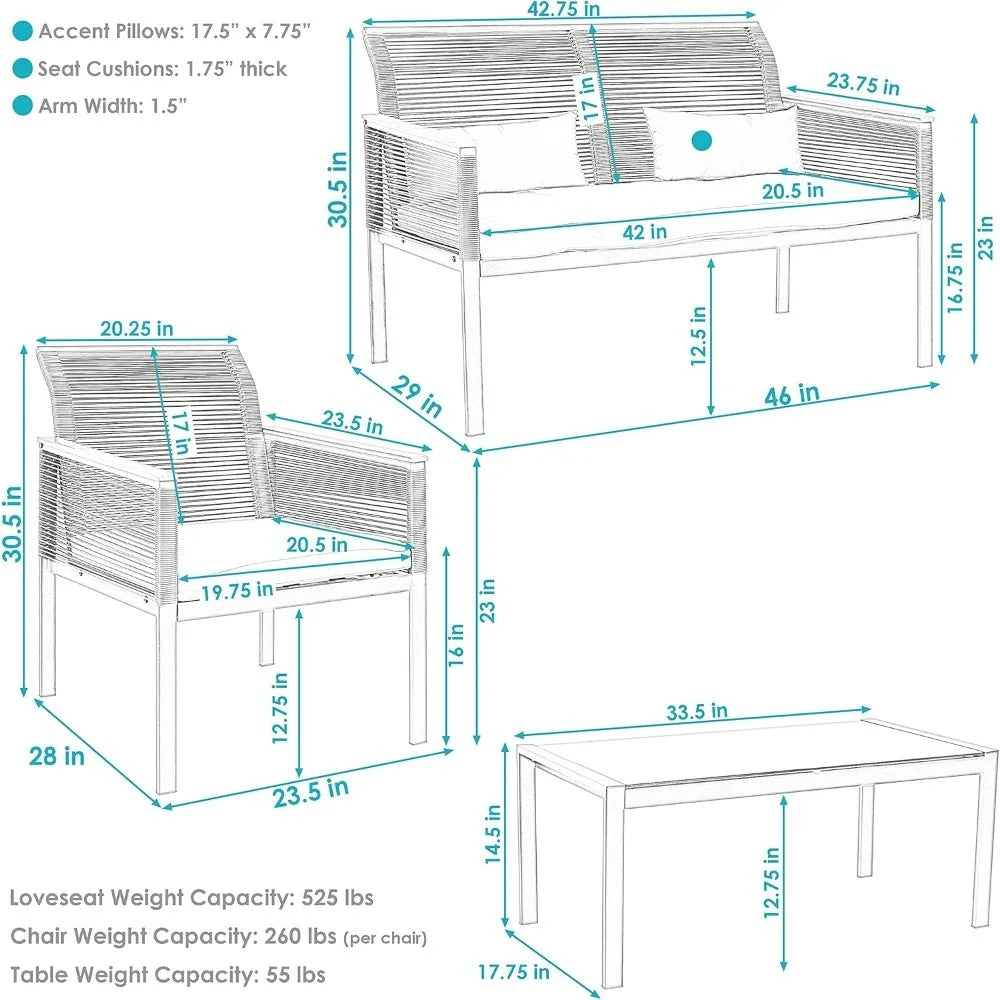 Accent Pillows: 17.5" x 7.75"
Seat Cushions: 1.75" thick
Arm Width: 1.5"

42.75 in
23.75 in
17 in
30.5 in
20.5 in
42 in
23 in
16.75 in
12.5 in
29 in
46 in

20.25 in
17 in
23.5 in
30.5 in
20.5 in
19.75 in
23 in
16 in
12.75 in
28 in
23.5 in

33.5 in
14.5 in
12.75 in
17.75 in

Loveseat Weight Capacity: 525 lbs
Chair Weight Capacity: 260 lbs (per chair)
Table Weight Capacity: 55 lbs