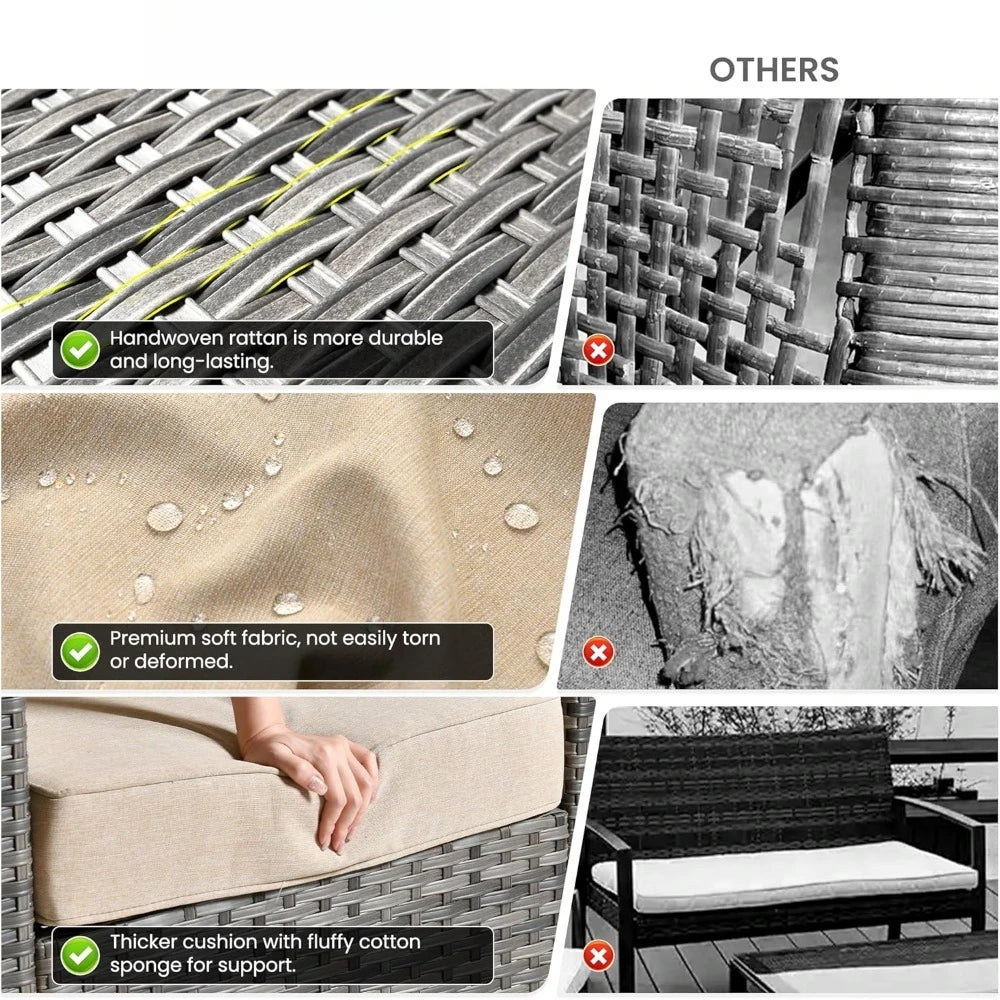 OTHERS

Handwoven rattan is more durable and long-lasting.

Premium soft fabric, not easily torn or deformed.

Thicker cushion with fluffy cotton sponge for support.