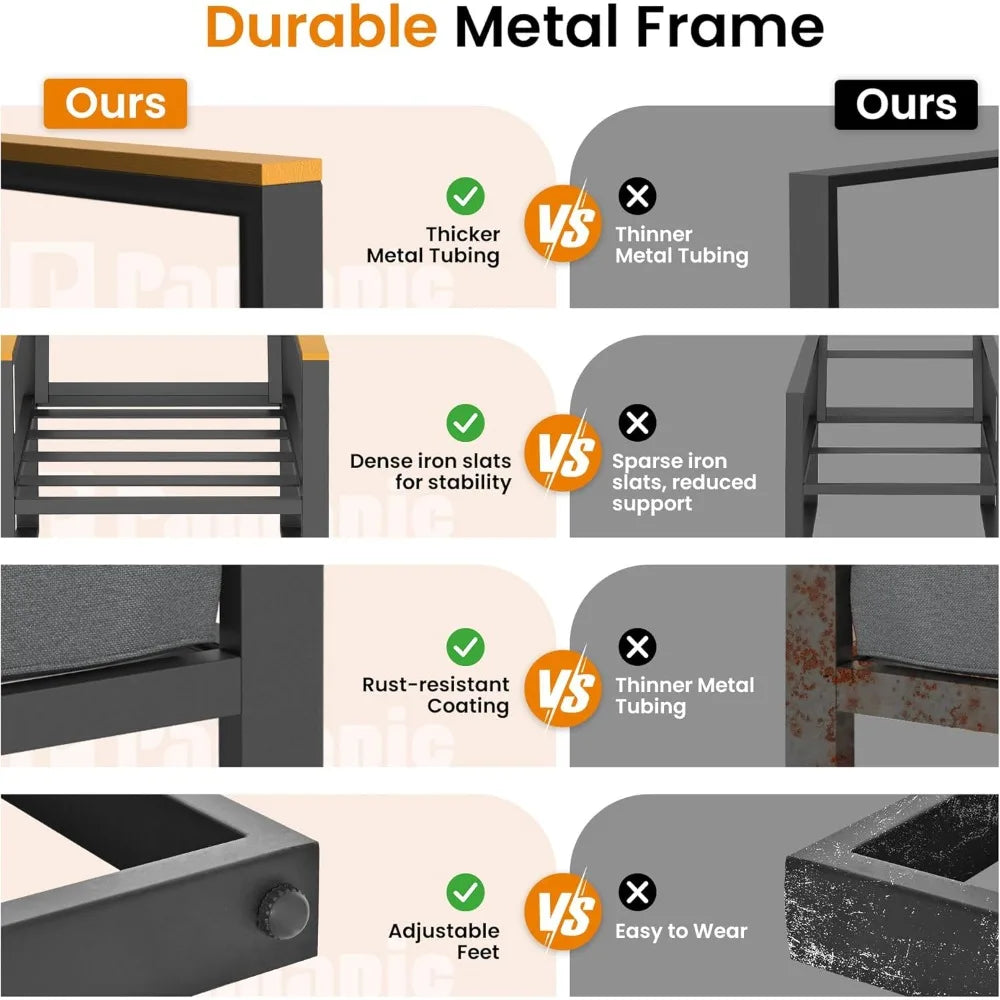 Durable Metal Frame

Ours

Ours

Thicker Metal Tubing

VS

Thinner Metal Tubing

Dense iron slats for stability

VS

Sparse iron slats, reduced support

Rust-resistant Coating

VS

Thinner Metal Tubing

Adjustable Feet

VS

Easy to Wear