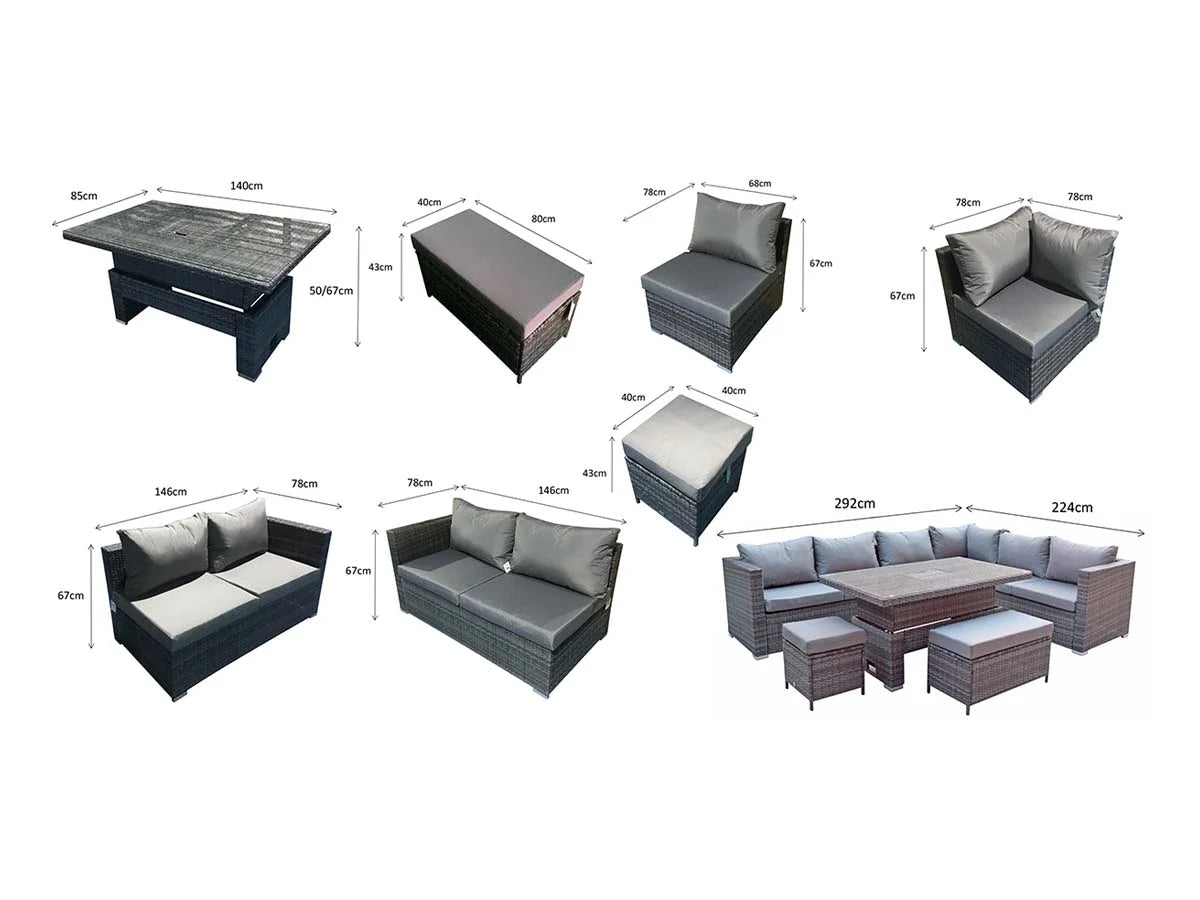 85cm
140cm
50/67cm

40cm
80cm
43cm

78cm
68cm
67cm

78cm
78cm
67cm

40cm
40cm
43cm

146cm
78cm
67cm

78cm
146cm
67cm

292cm
224cm