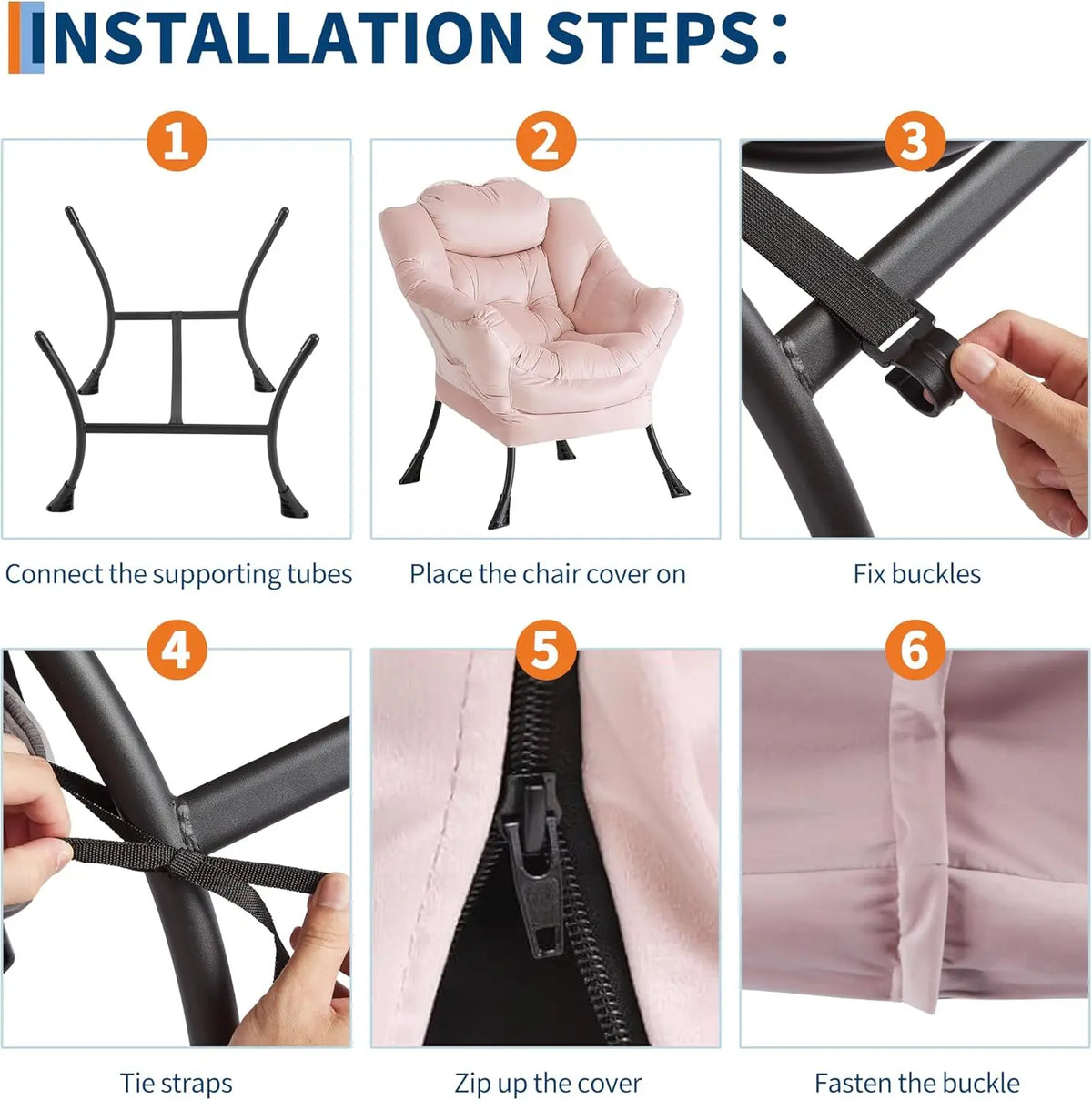 INSTALLATION STEPS:

1
Connect the supporting tubes

2
Place the chair cover on

3
Fix buckles

4
Tie straps

5
Zip up the cover

6
Fasten the buckle