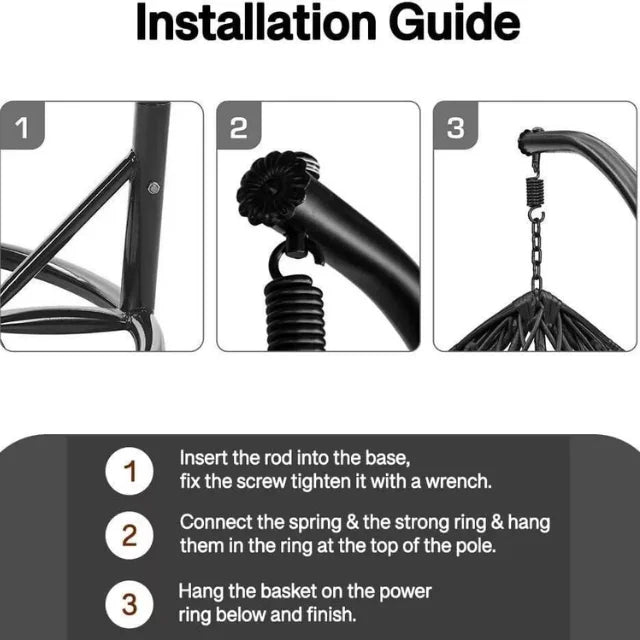 Installation Guide

1

2

3

1 Insert the rod into the base, fix the screw tighten it with a wrench.

2 Connect the spring & the strong ring & hang them in the ring at the top of the pole.

3 Hang the basket on the power ring below and finish.