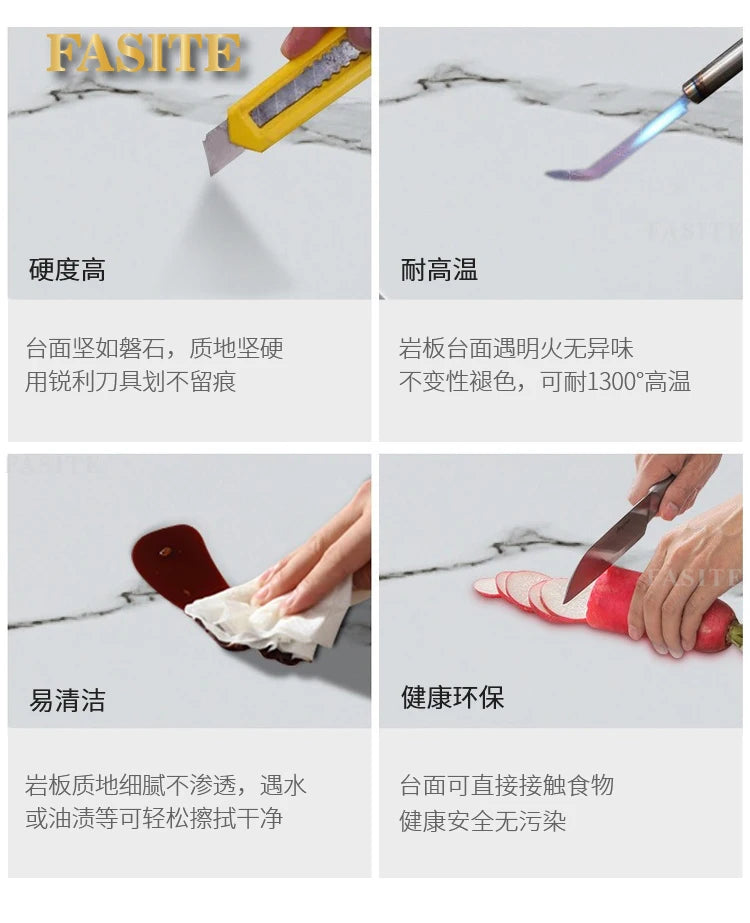 FASITE

硬度高

台面坚如磐石，质地坚硬
用锐利刀具划不留痕

FASITE

耐高温

岩板台面遇明火无异味
不变性褪色，可耐1300°高温

FASITE

易清洁

岩板质地细腻不渗透，遇水
或油渍等可轻松擦拭干净

FASITE

健康环保

台面可直接接触食物
健康安全无污染