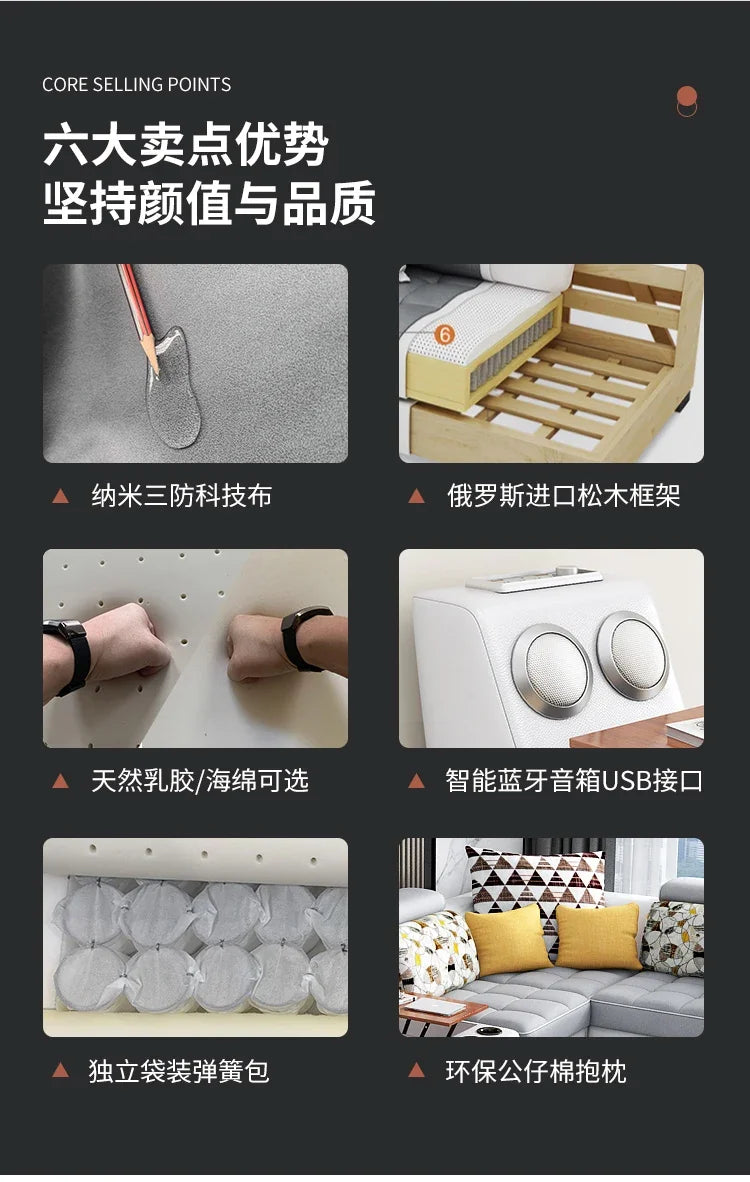 CORE SELLING POINTS

六大卖点优势
坚持颜值与品质

6

▲ 纳米三防科技布

▲ 俄罗斯进口松木框架

▲ 天然乳胶/海绵可选

▲ 智能蓝牙音箱USB接口

▲ 独立袋装弹簧包

▲ 环保公仔棉抱枕