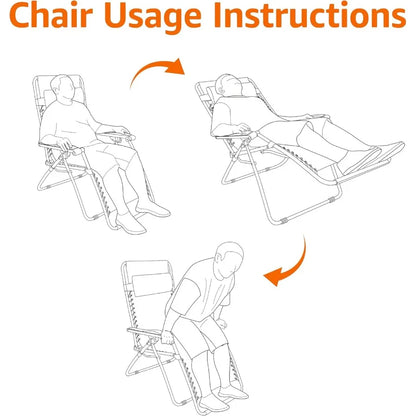 Chair Usage Instructions