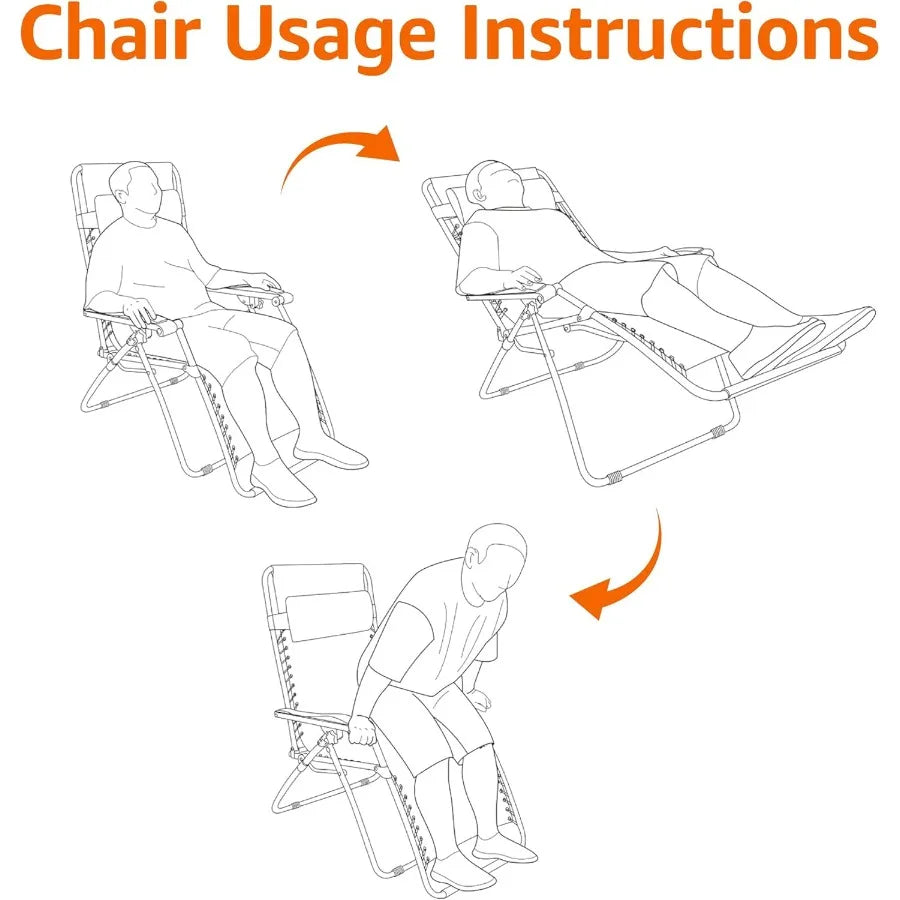 Chair Usage Instructions