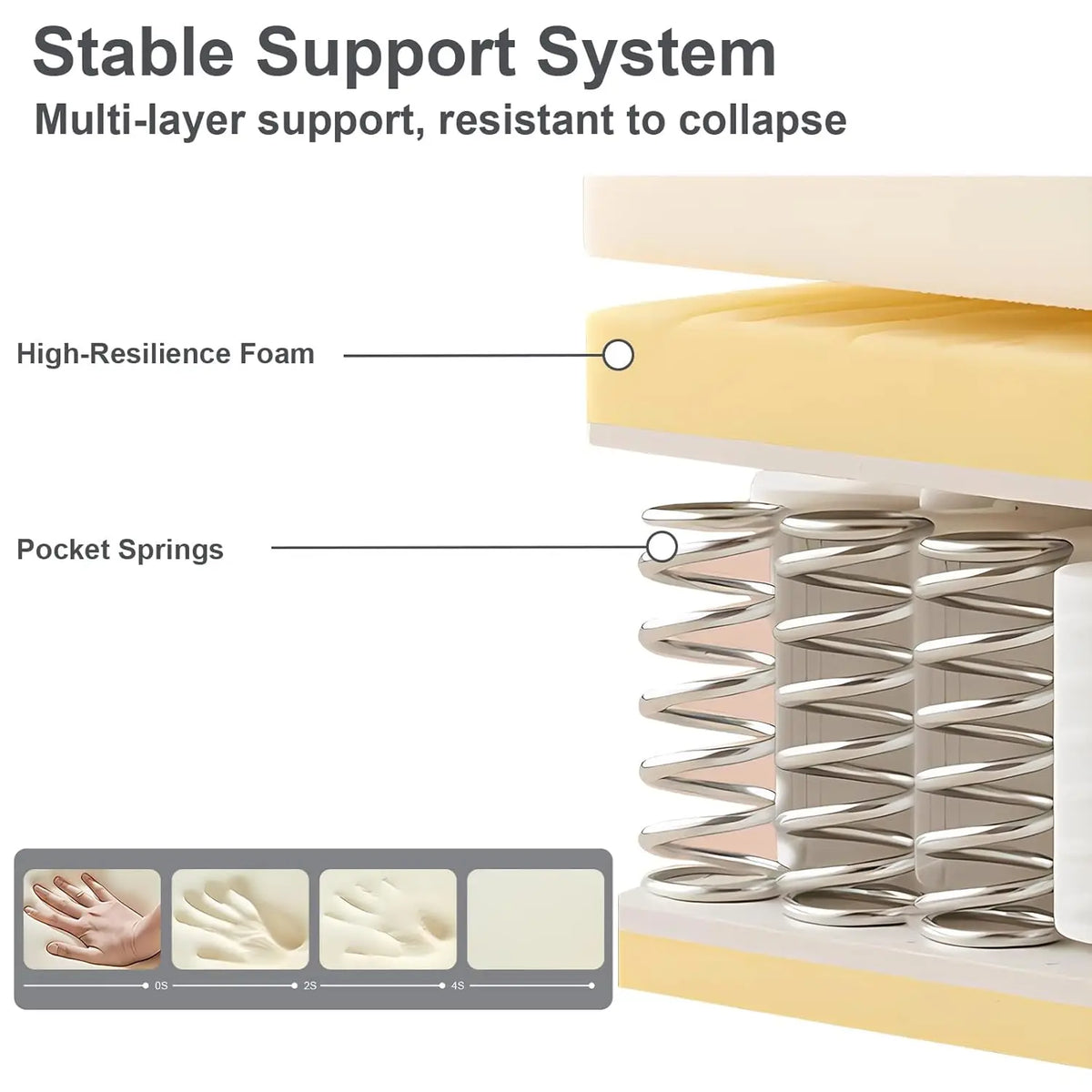 Stable Support System
Multi-layer support, resistant to collapse

High-Resilience Foam

Pocket Springs

0S
2S
4S