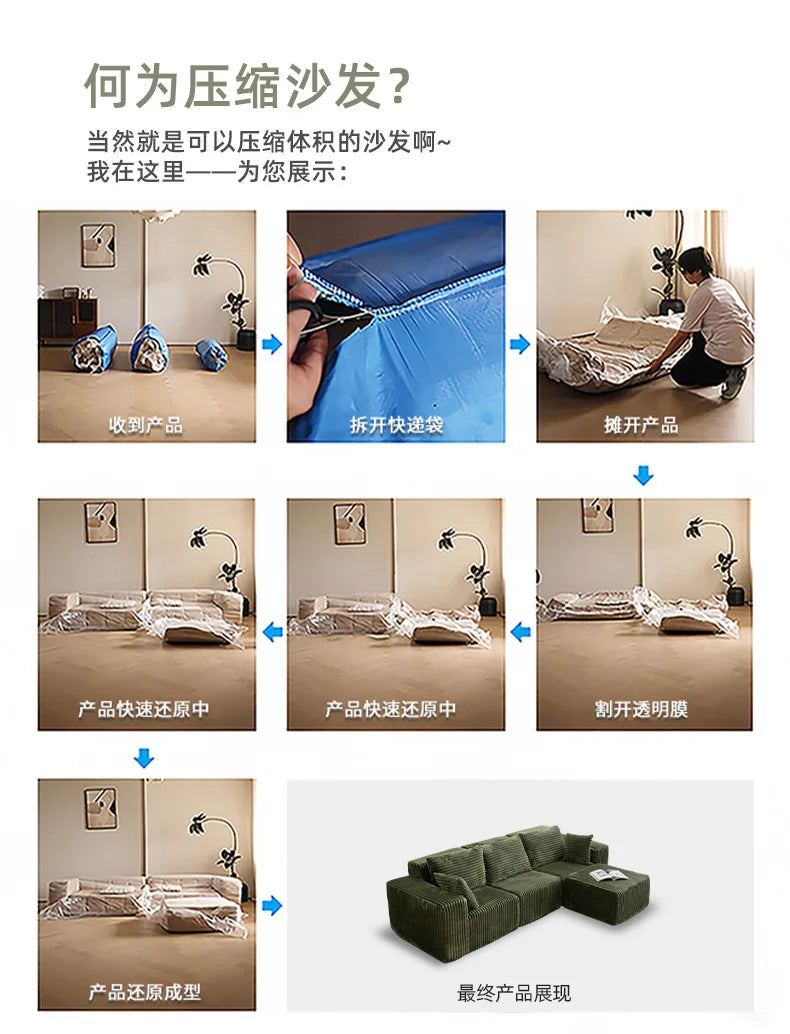 何为压缩沙发？

当然就是可以压缩体积的沙发啊~
我在这里——为您展示：

收到产品

拆开快递袋

摊开产品

割开透明膜

产品快速还原中

产品快速还原中

产品还原成型

最终产品展现