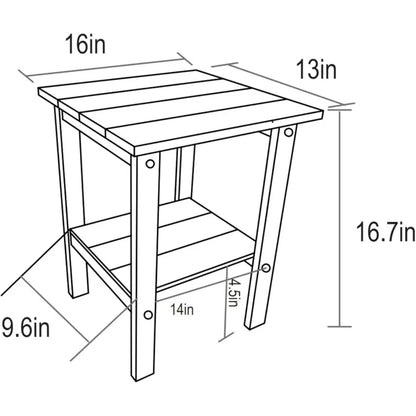 16in
13in
16.7in
4.5in
14in
9.6in