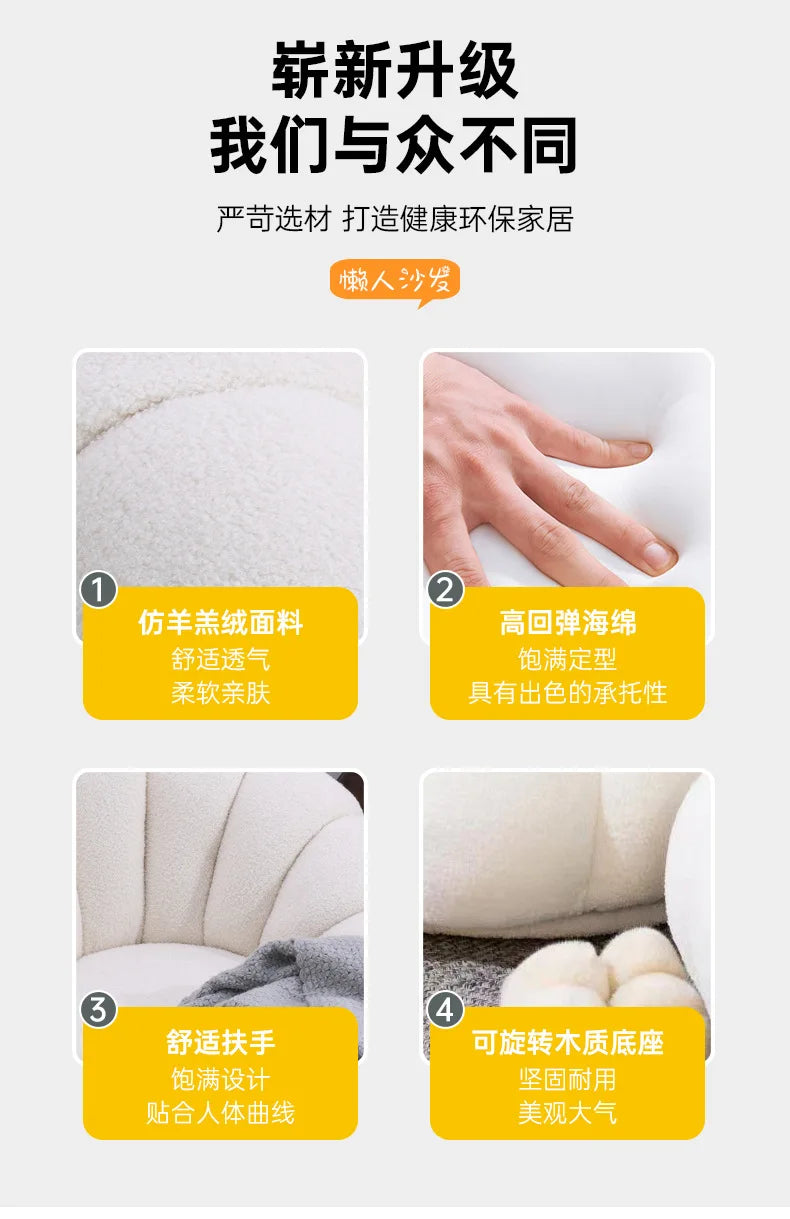 崭新升级
我们与众不同

严苛选材 打造健康环保家居

懒人沙发

1
仿羊羔绒面料
舒适透气
柔软亲肤

2
高回弹海绵
饱满定型
具有出色的承托性

3
舒适扶手
饱满设计
贴合人体曲线

4
可旋转木质底座
坚固耐用
美观大气