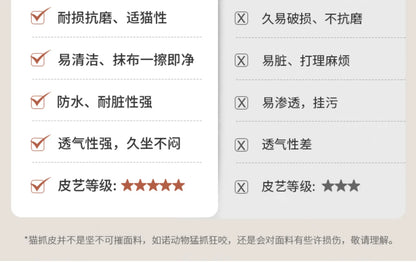 ☑ 耐损抗磨、适猫性

☑ 易清洁、抹布一擦即净

☑ 防水、耐脏性强

☑ 透气性强，久坐不闷

☑ 皮艺等级: ★★★★★

☒ 久易破损、不抗磨

☒ 易脏、打理麻烦

☒ 易渗透，挂污

☒ 透气性差

☒ 皮艺等级: ★★★

*猫抓皮并不是坚不可摧面料，如诺动物猛抓狂咬，还是会对面料有些许损伤，敬请理解。