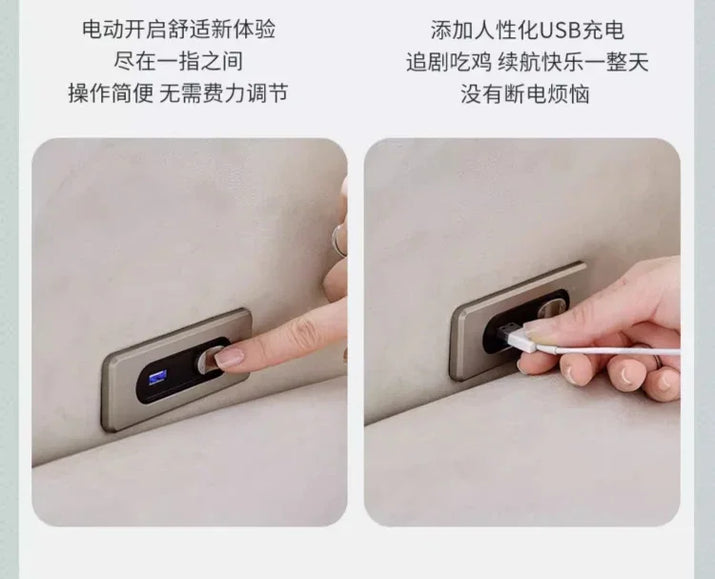 电动开启舒适新体验
尽在一指之间
操作简便 无需费力调节

添加人性化USB充电
追剧吃鸡 续航快乐一整天
没有断电烦恼