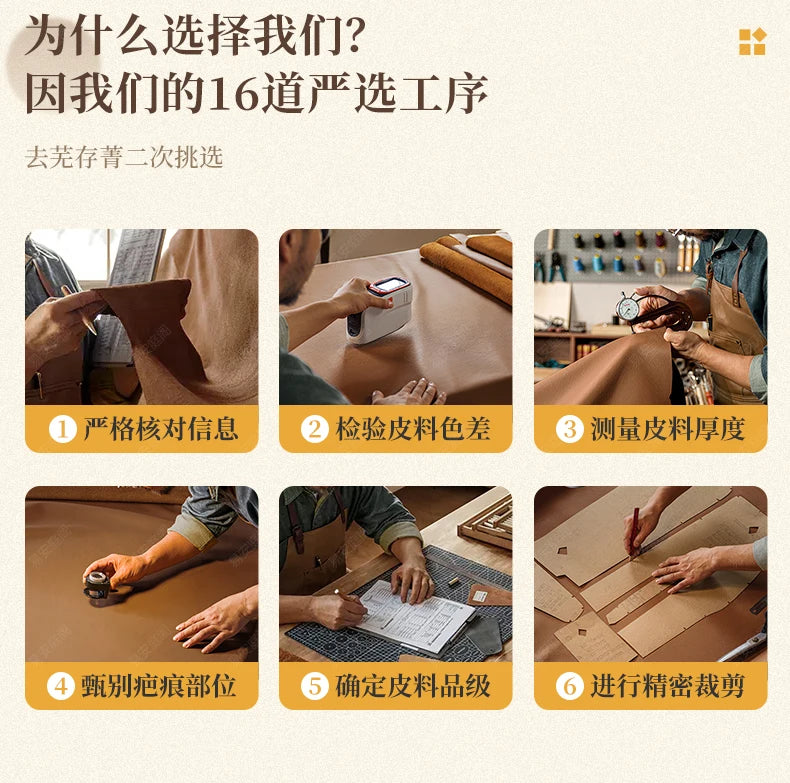 为什么选择我们?
因我们的16道严选工序

去芜存菁二次挑选

1 严格核对信息

2 检验皮料色差

3 测量皮料厚度

4 甄别疤痕部位

5 确定皮料品级

6 进行精密裁剪