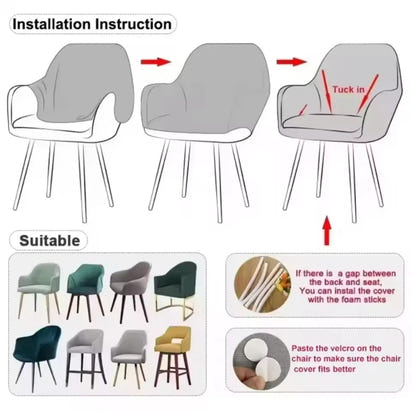 Installation Instruction

Tuck in

Suitable

If there is a gap between the back and seat, You can instal the cover with the foam sticks

Paste the velcro on the chair to make sure the chair cover fits better