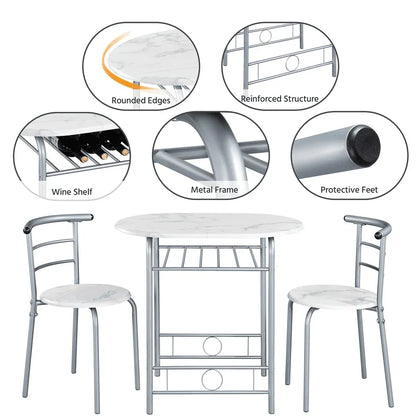 Rounded Edges

Reinforced Structure

Wine Shelf

Metal Frame

Protective Feet