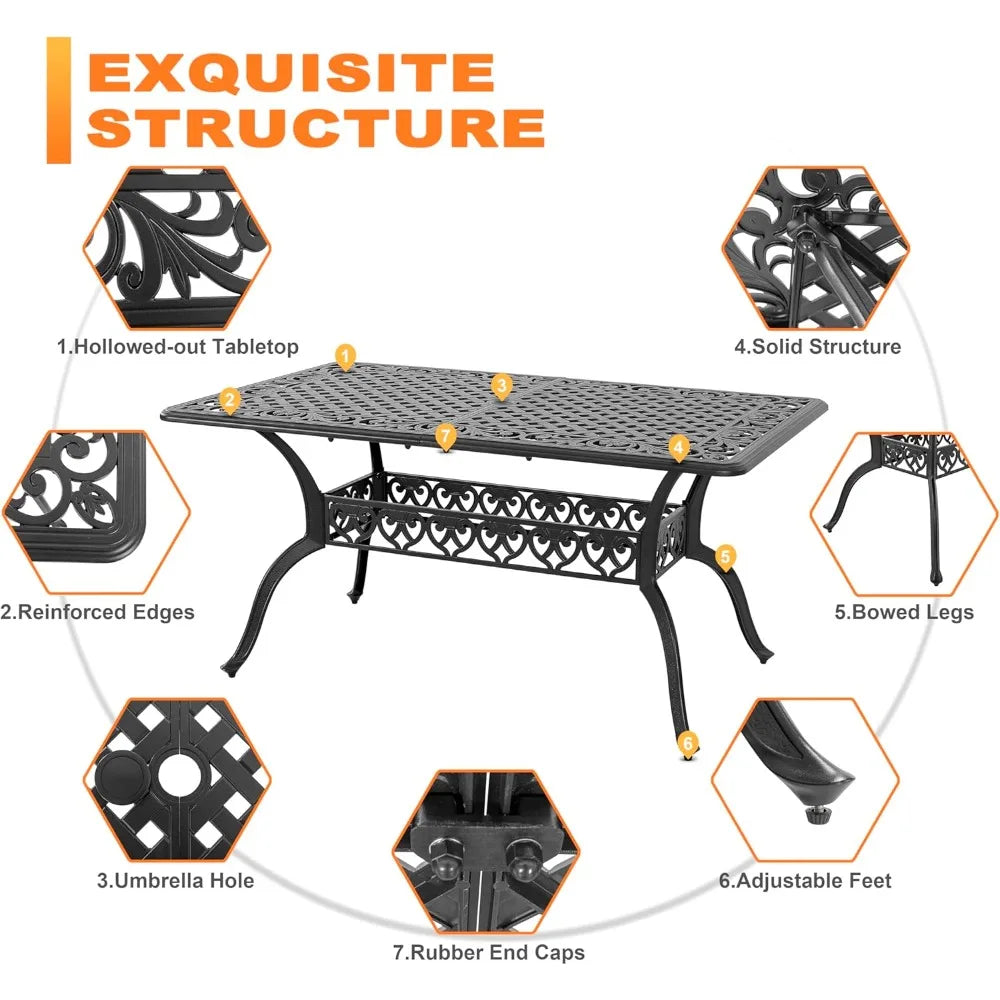 EXQUISITE STRUCTURE

1.Hollowed-out Tabletop

4.Solid Structure

1

2

3

7

4

5

6

2.Reinforced Edges

5.Bowed Legs

3.Umbrella Hole

6.Adjustable Feet

7.Rubber End Caps