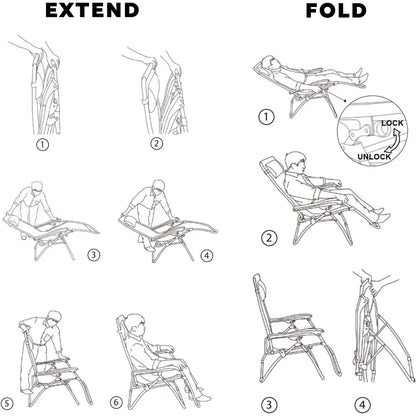 EXTEND

1 2

3 4

5 6

FOLD

1

LOCK

UNLOCK

2

3 4