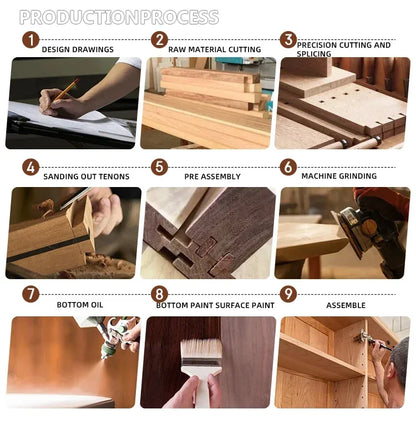 PRODUCTIONPROCESS

1 DESIGN DRAWINGS

2 RAW MATERIAL CUTTING

3 PRECISION CUTTING AND SPLICING

4 SANDING OUT TENONS

5 PRE ASSEMBLY

6 MACHINE GRINDING

7 BOTTOM OIL

8 BOTTOM PAINT SURFACE PAINT

9 ASSEMBLE