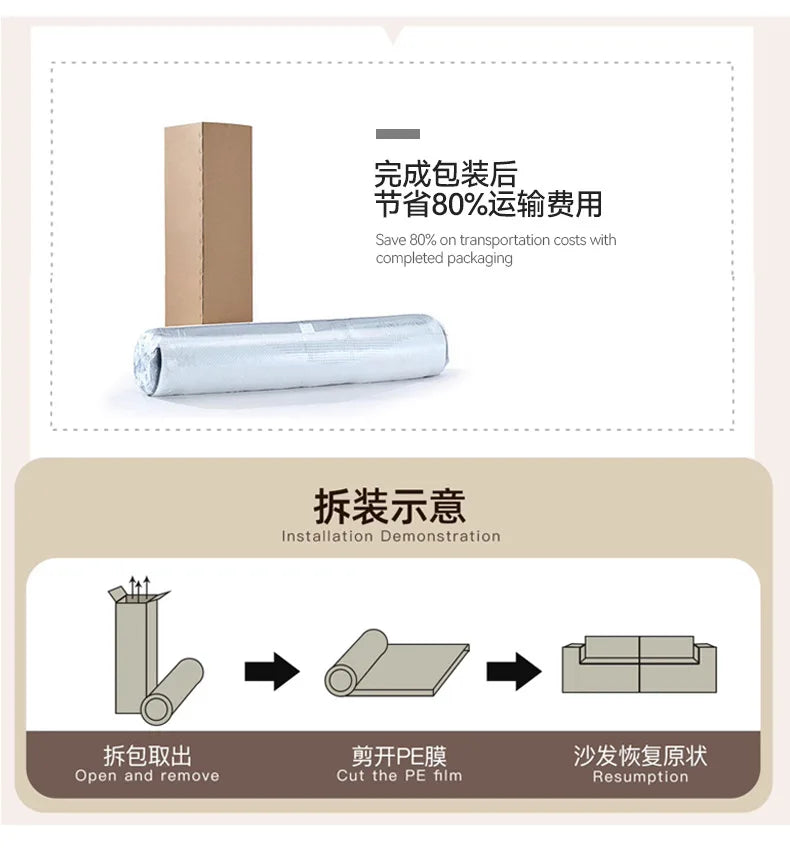 完成包装后
节省80%运输费用

Save 80% on transportation costs with completed packaging

拆装示意
Installation Demonstration

拆包取出
Open and remove

剪开PE膜
Cut the PE film

沙发恢复原状
Resumption