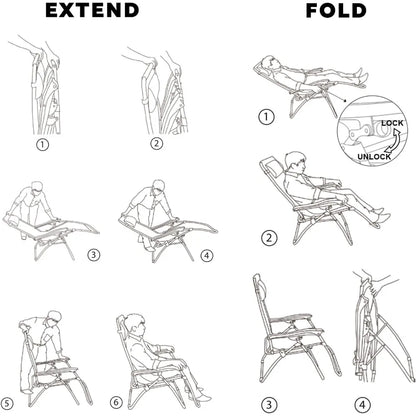 EXTEND

1

2

3

4

5

6

FOLD

1

LOCK

UNLOCK

2

3

4