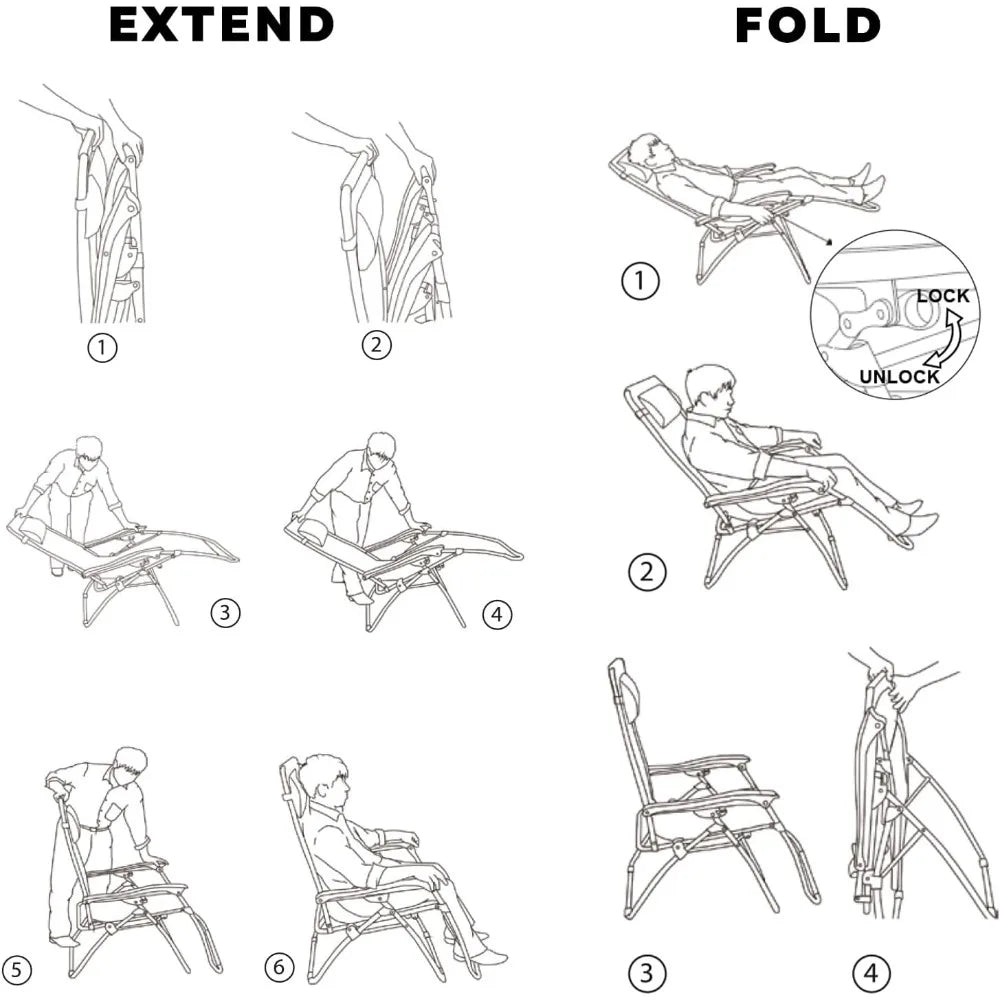 EXTEND

①

②

③

④

⑤

⑥

FOLD

①

LOCK

UNLOCK

②

③

④